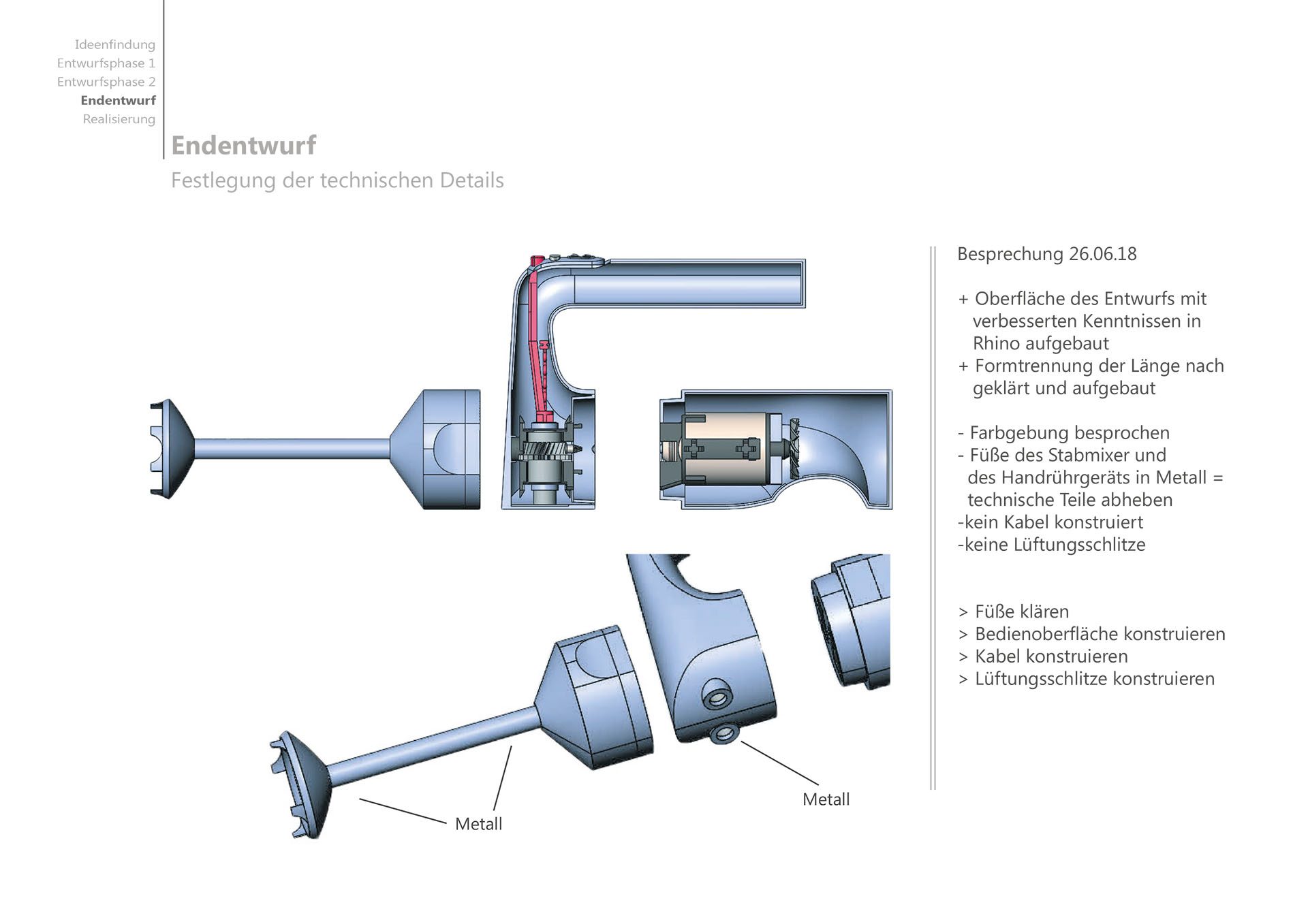 Ideenfindung
Entwurfsphase 1
Entwurfsphase 2
Endentwurf
Realisierung

Endentwurf
Festlegung der technischen Details

Besprechung 26.06.18

+ Oberfläche des Entwurfs mit verbesserten Kenntnissen in Rhino aufgebaut
+ Formtrennung der Länge nach geklärt und aufgebaut

- Farbgebung besprochen
- Füße des Stabmixer und des Handrührgeräts in Metall = technische Teile abheben
-kein Kabel konstruiert
-keine Lüftungsschlitze

> Füße klären
> Bedienoberfläche konstruieren
> Kabel konstruieren
> Lüftungsschlitze konstruieren

Metall

Metall